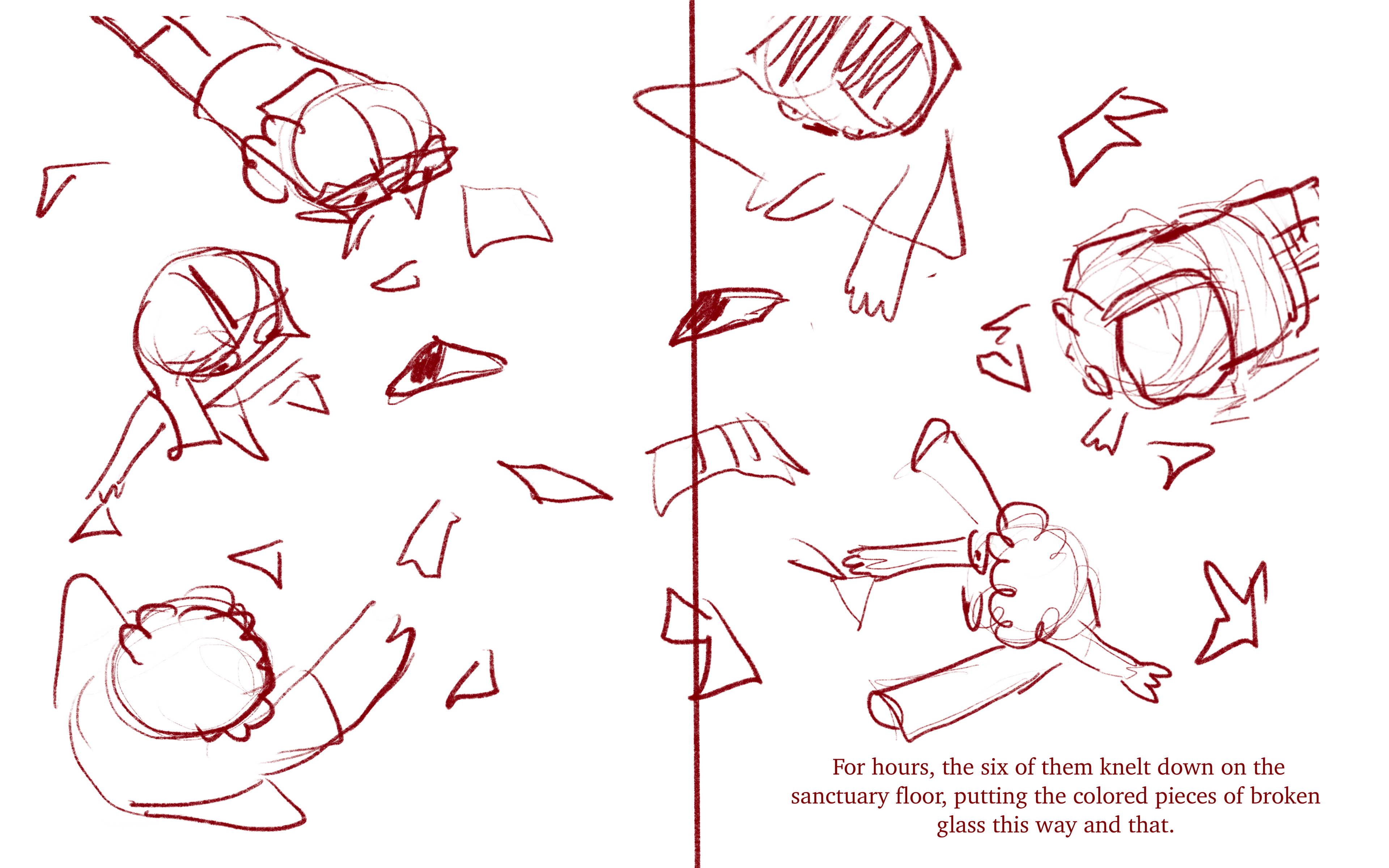 For hours, the six of them knelt down on the sanctuary floor, putting the colored pieces of broken glass this way and that.